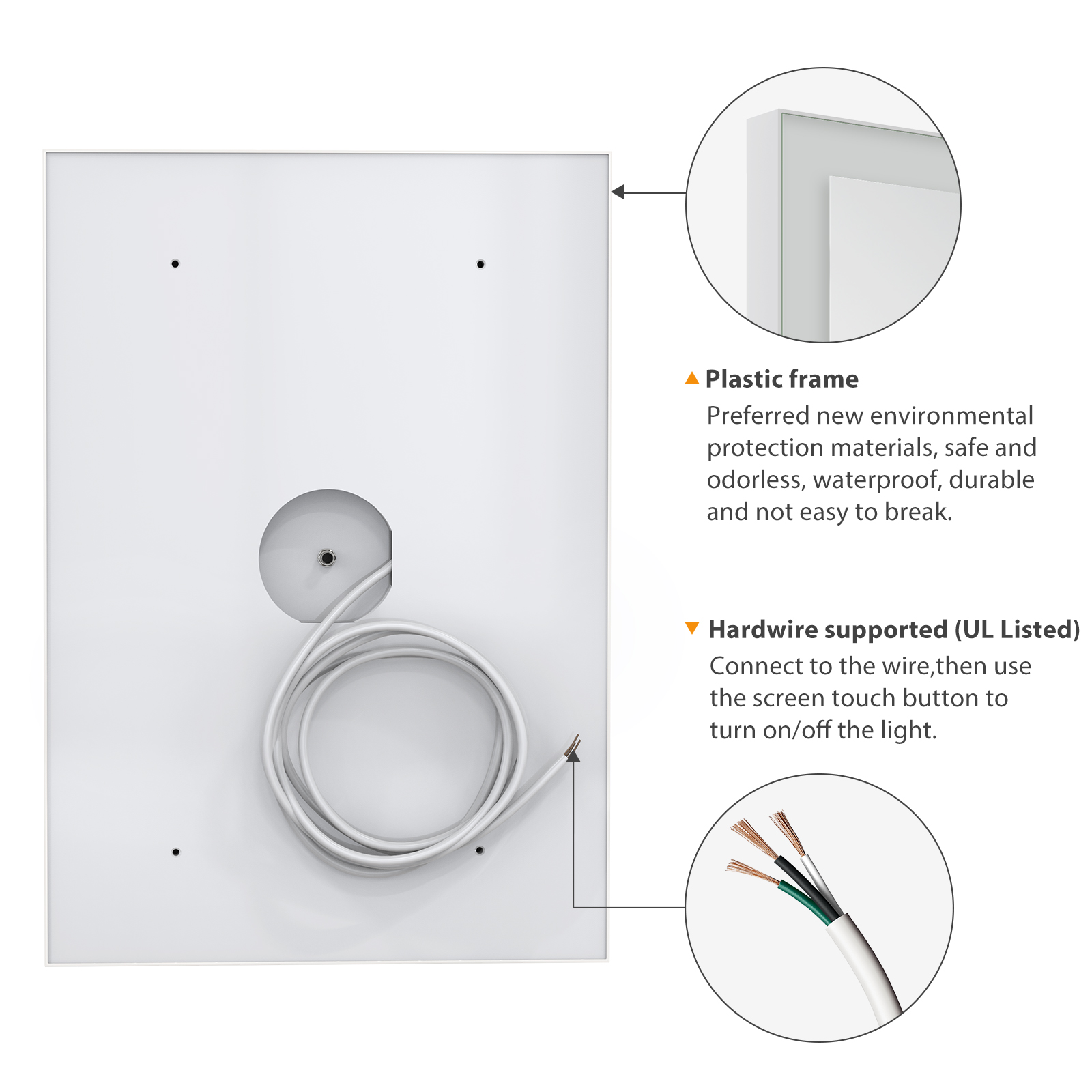 Plastic frame
Preferred new environmental protection materials, safe and odorless, waterproof, durable and not easy to break.

Hardwire supported (UL Listed)
Connect to the wire,then use the screen touch button to turn on/off the light.